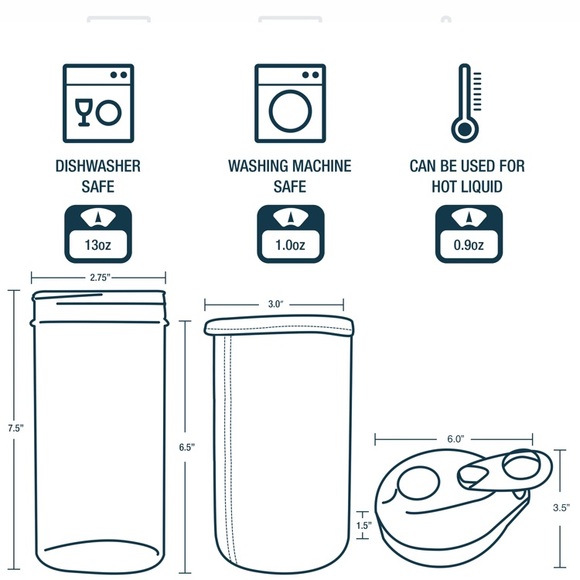 DISHWASHER SAFE

WASHING MACHINE SAFE

CAN BE USED FOR HOT LIQUID

13oz

1.0oz

0.9oz

2.75"

7.5"

3.0"

6.5"

1.5"

6.0"

3.5"